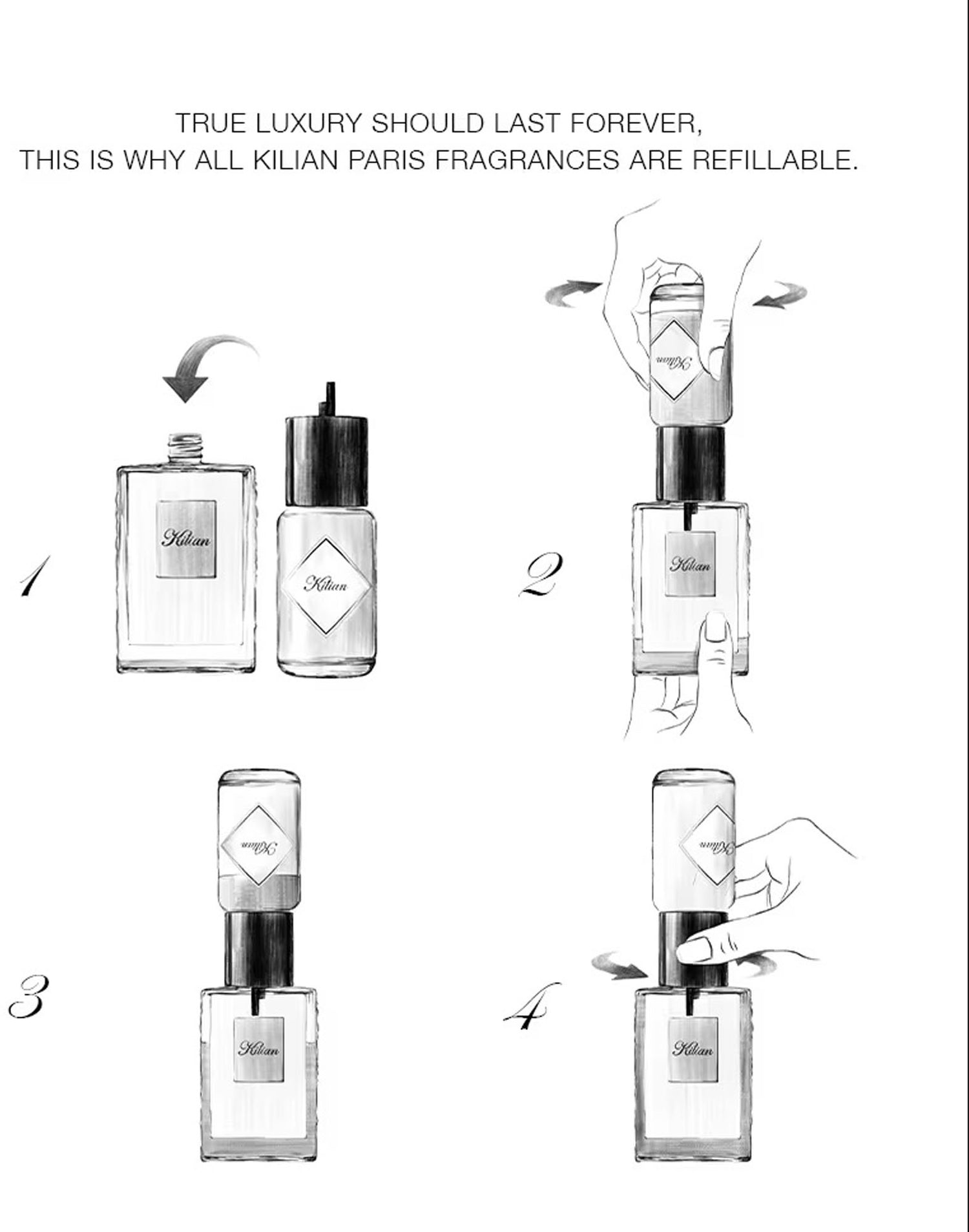 TRUE LUXURY SHOULD LAST FOREVER,
THIS IS WHY ALL KILIAN PARIS FRAGRANCES ARE REFILLABLE.

1

Kilian

Kilian

2

Kilian

Kilian

3

Kilian

Kilian

4

Kilian

Kilian