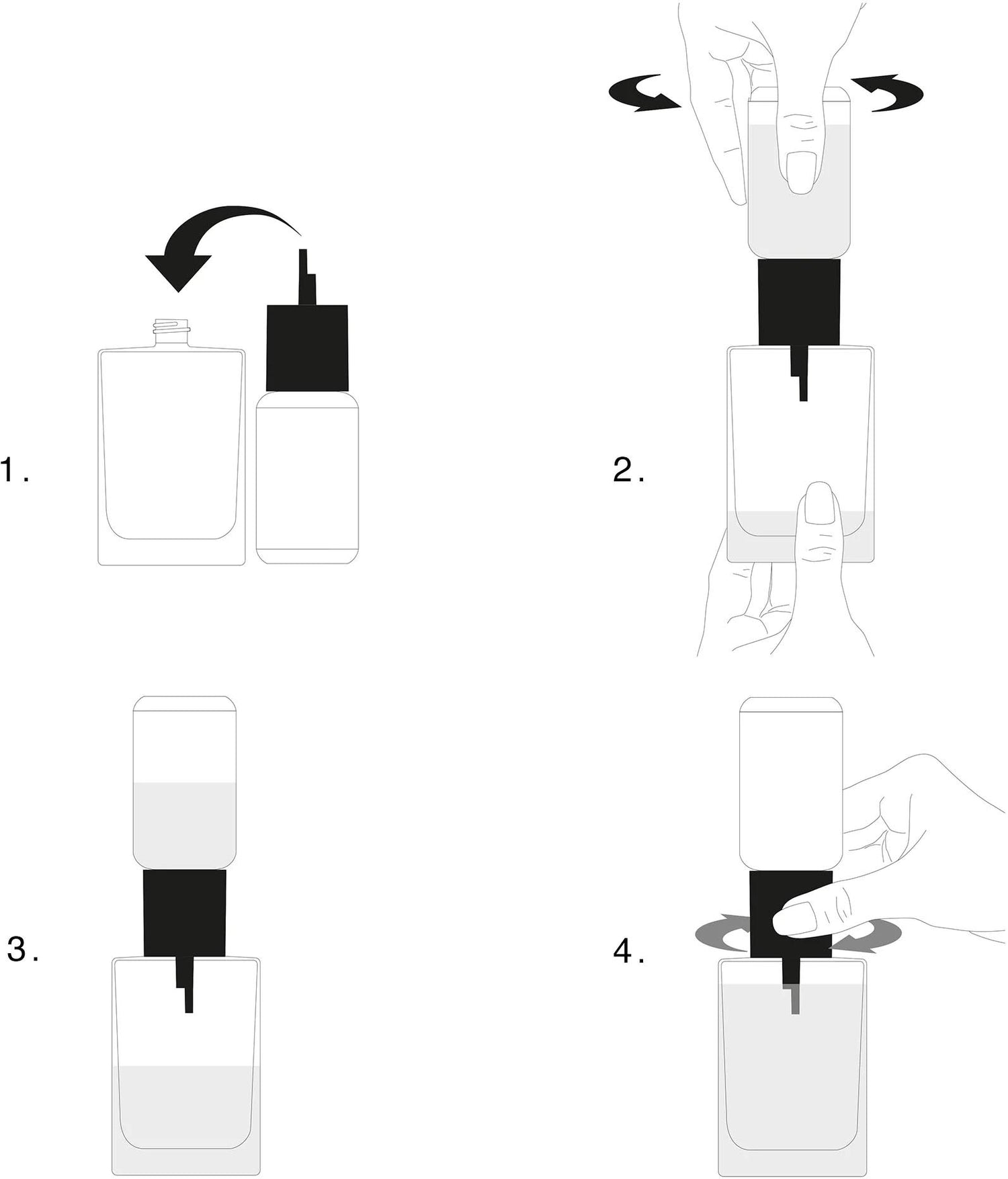 1.

2.

3.

4.